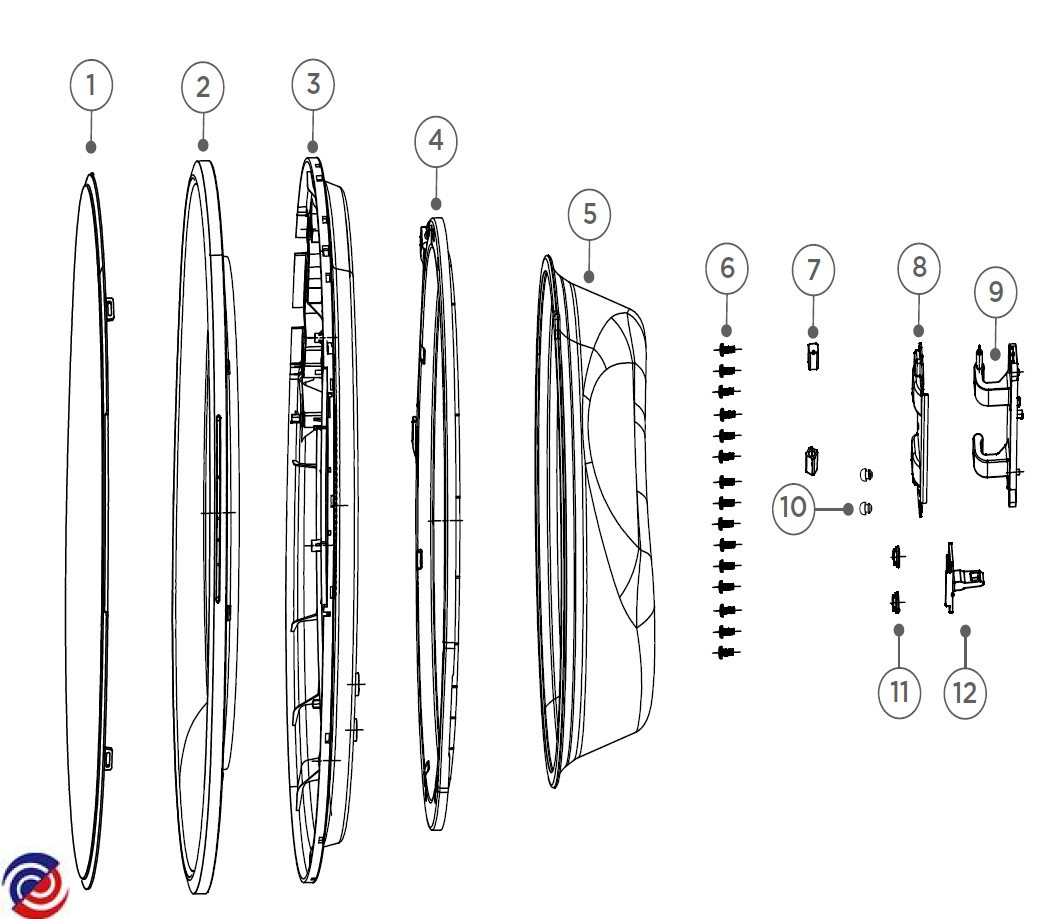 1
2
3
4
5
6
7
8
9
10
11
12